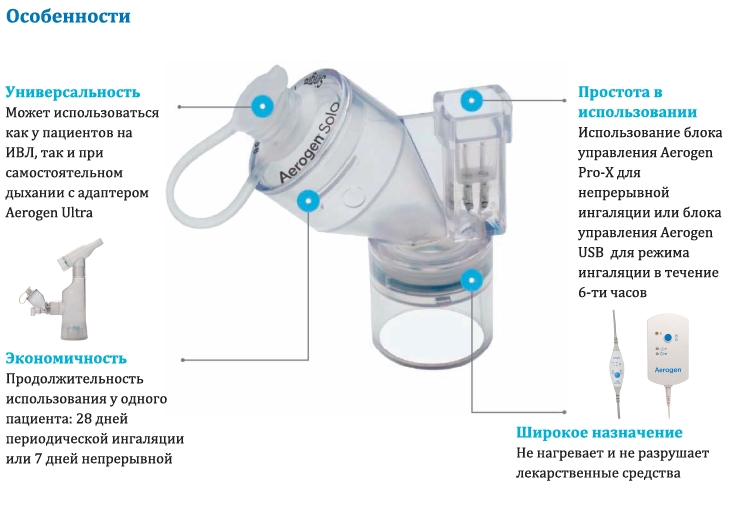 Особенности

Универсальность
Может использоваться как у пациентов на ИВЛ, так и при самостоятельном дыхании с адаптером Aerogen Ultra

Экономичность
Продолжительность использования у одного пациента: 28 дней периодической ингаляции или 7 дней непрерывной

Aerogen Solo

Простота в использовании
Использование блока управления Aerogen Pro-X для непрерывной ингаляции или блока управления Aerogen USB для режима ингаляции в течение 6-ти часов

Aerogen

Широкое назначение
Не нагревает и не разрушает лекарственные средства