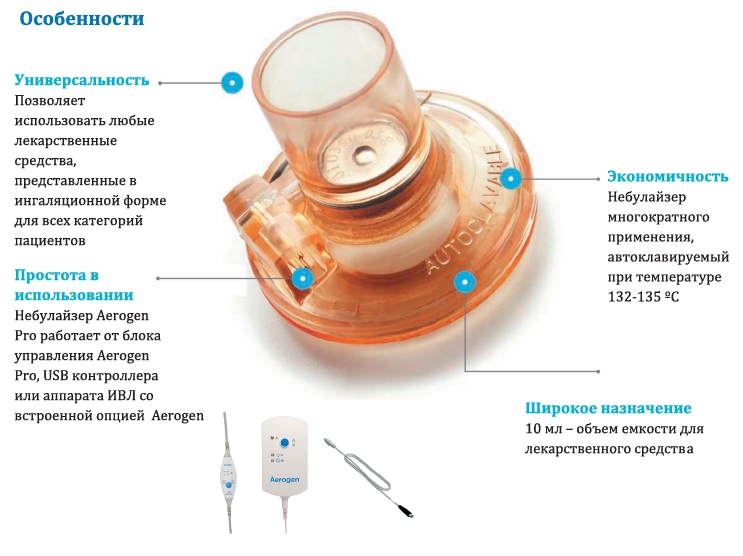 Особенности

Универсальность
Позволяет использовать любые лекарственные средства, представленные в ингаляционной форме для всех категорий пациентов

Простота в использовании
Небулайзер Aerogen Pro работает от блока управления Aerogen Pro, USB контроллера или аппарата ИВЛ со встроенной опцией Aerogen

AUTOCLAVABLE

Экономичность
Небулайзер многократного применения, автоклавируемый при температуре 132-135 ºC

Широкое назначение
10 мл – объем емкости для лекарственного средства

Aerogen